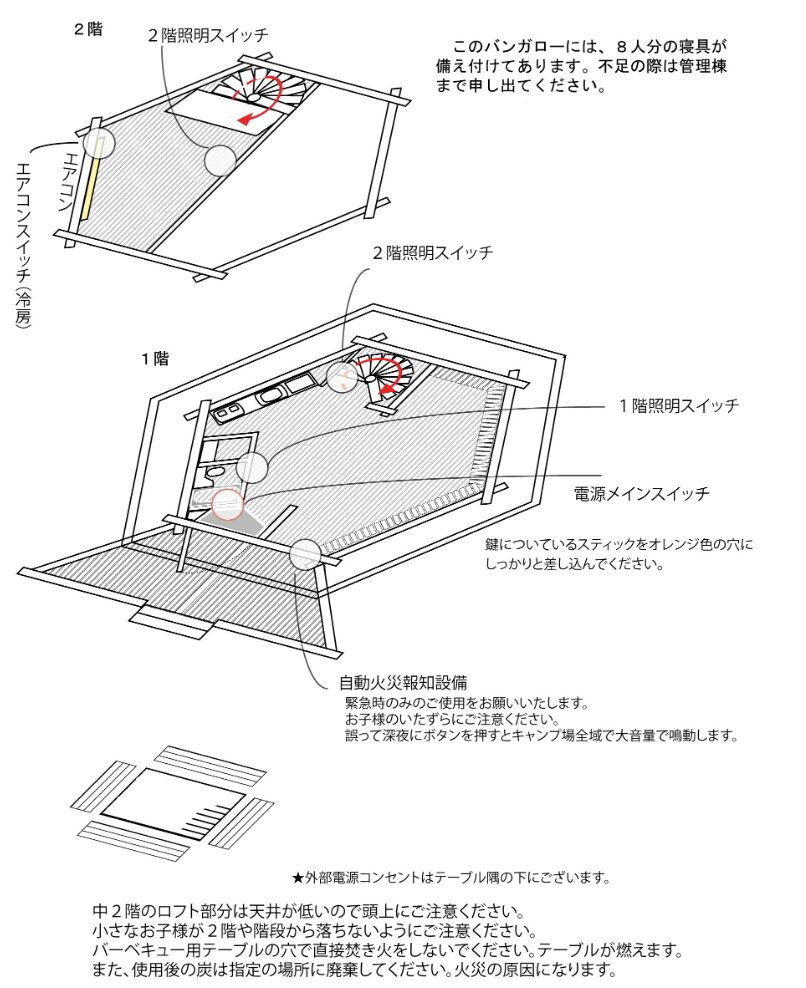 ２階

２階照明スイッチ

このバンガローには、８人分の寝具が備え付けてあります。不足の際は管理棟まで申し出てください。

エアコン

エアコンスイッチ（冷房）

２階照明スイッチ

１階

１階照明スイッチ

電源メインスイッチ

鍵についているスティックをオレンジ色の穴にしっかりと差し込んでください。

自動火災報知設備
緊急時のみのご使用をお願いいたします。
お子様のいたずらにご注意ください。
誤って深夜にボタンを押すとキャンプ場全域で大音量で鳴動します。

★外部電源コンセントはテーブル隅の下にございます。

中２階のロフト部分は天井が低いので頭上にご注意ください。
小さなお子様が２階や階段から落ちないようにご注意ください。
バーベキュー用テーブルの穴で直接焚き火をしないでください。テーブルが燃えます。
また、使用後の炭は指定の場所に廃棄してください。火災の原因になります。